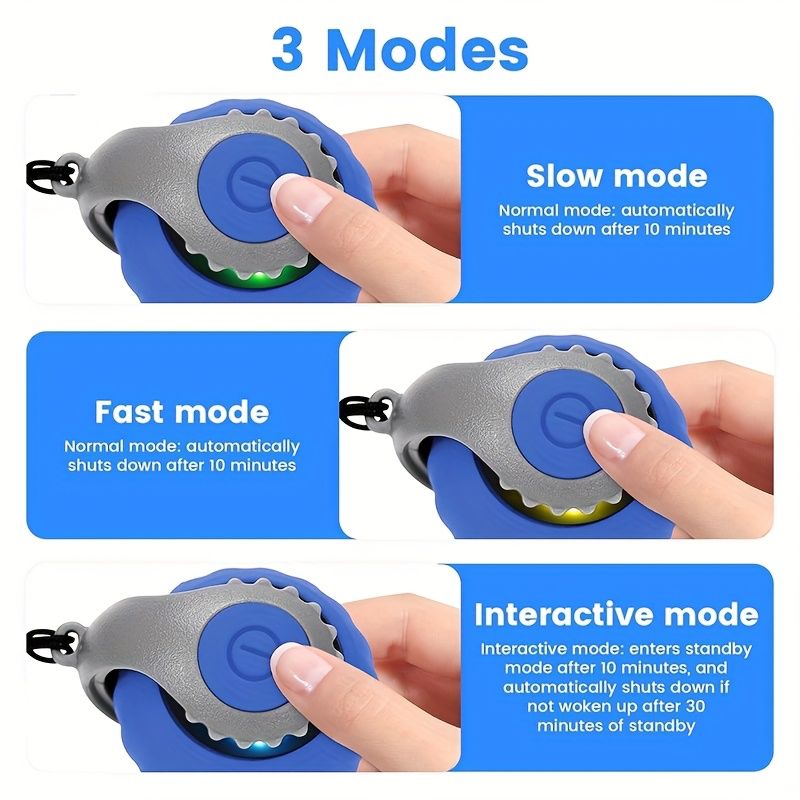 3 Modes

Slow mode

Normal mode: automatically shuts down after 10 minutes

Fast mode

Normal mode: automatically shuts down after 10 minutes

Interactive mode

Interactive mode: enters standby mode after 10 minutes, and automatically shuts down if not woken up after 30 minutes of standby